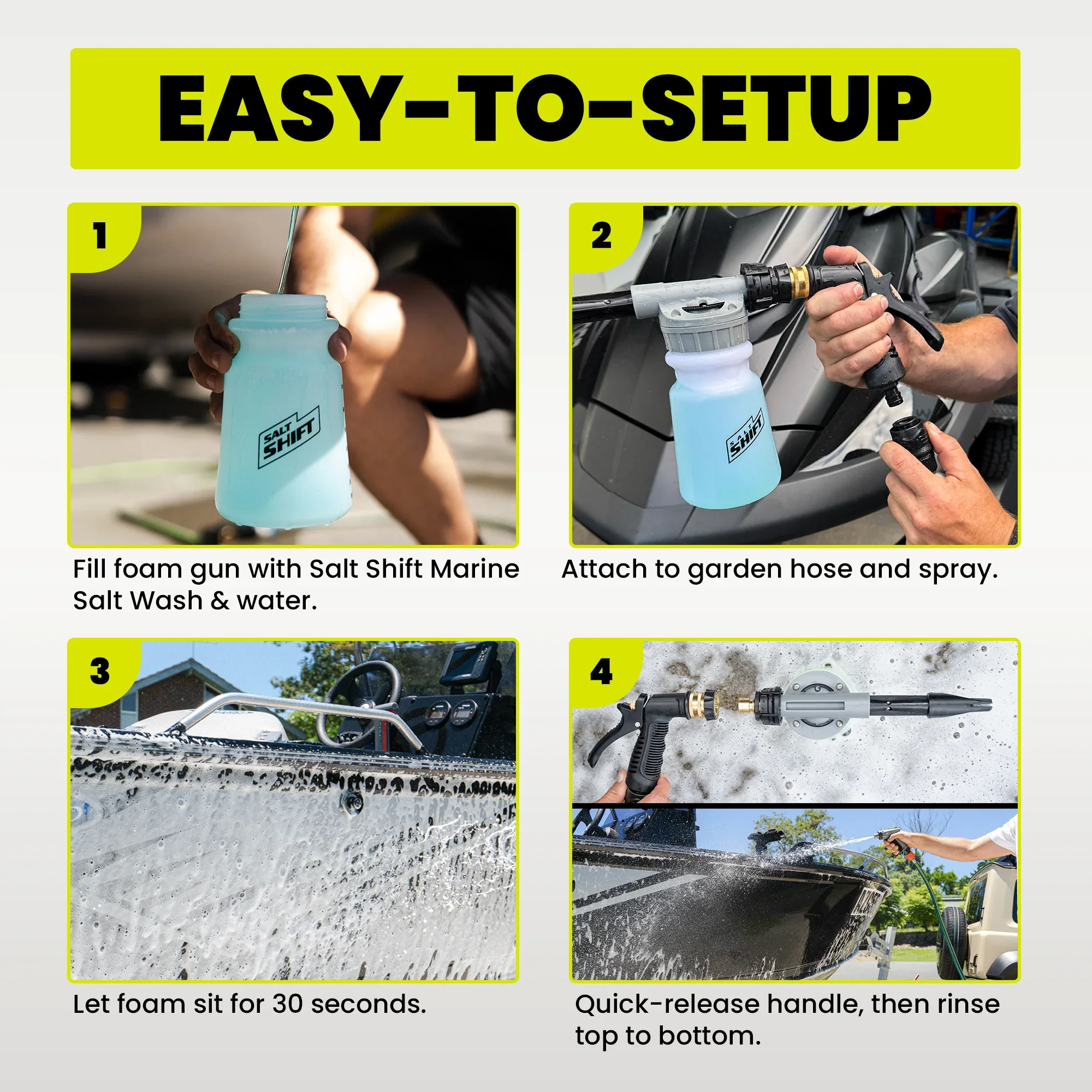 EASY-TO-SETUP

1

SALT SHIFT

Fill foam gun with Salt Shift Marine Salt Wash & water.

2

SALT SHIFT

Attach to garden hose and spray.

3

Let foam sit for 30 seconds.

4

Quick-release handle, then rinse top to bottom.